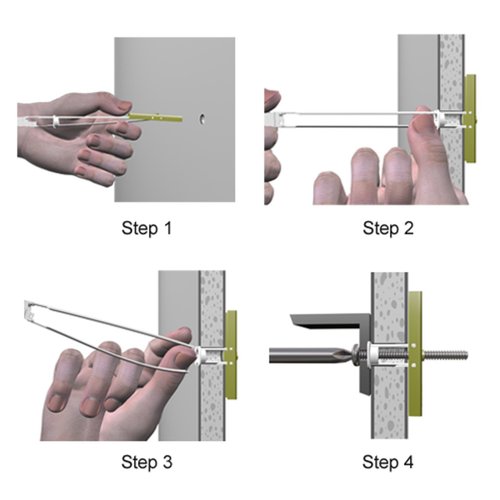 Step 1

Step 2

Step 3

Step 4